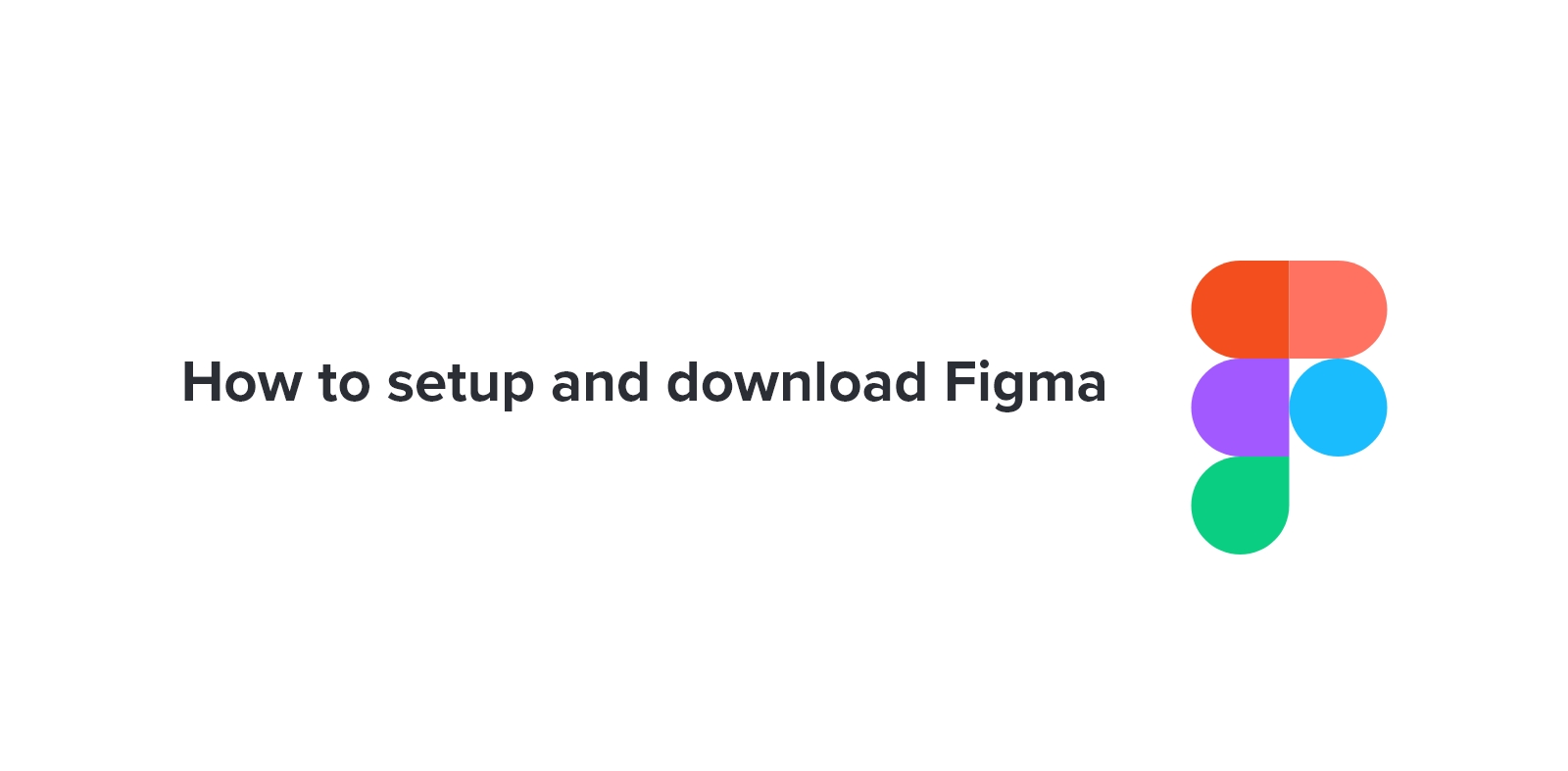 How to setup and download Figma